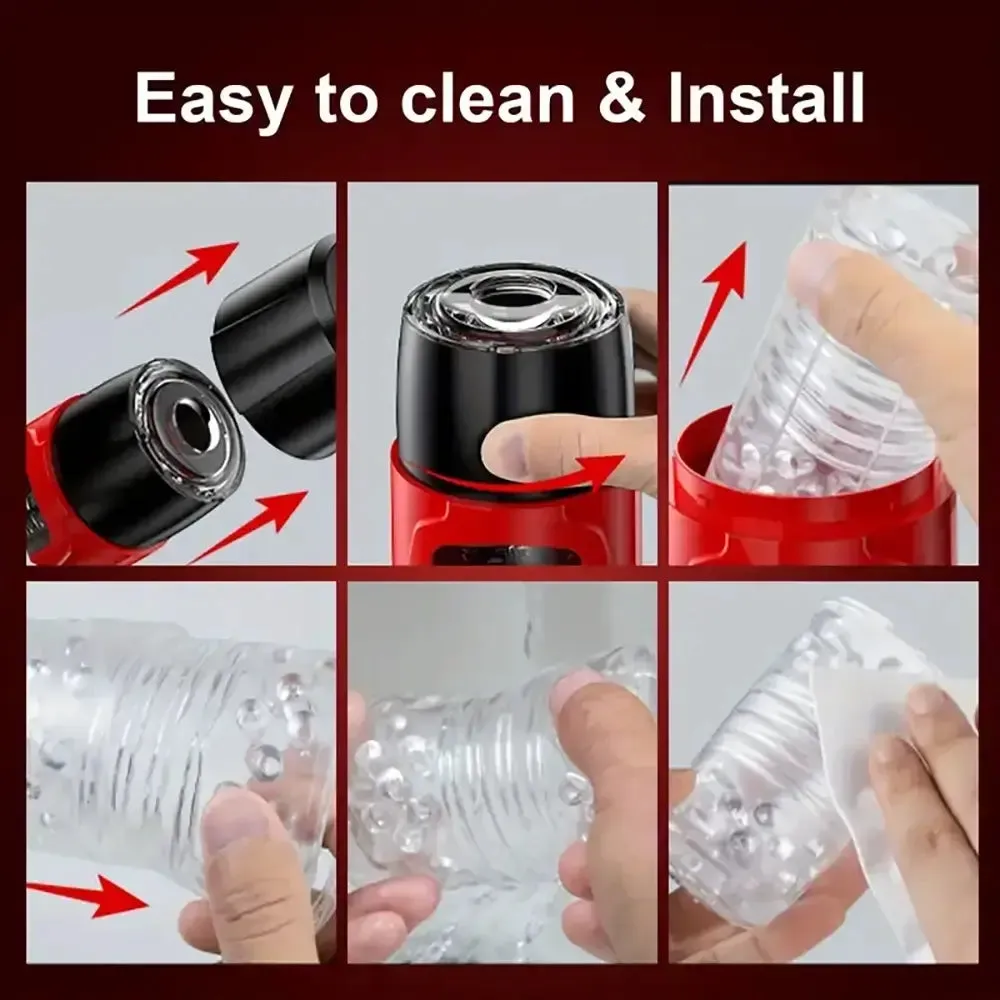 Easy to clean & Install