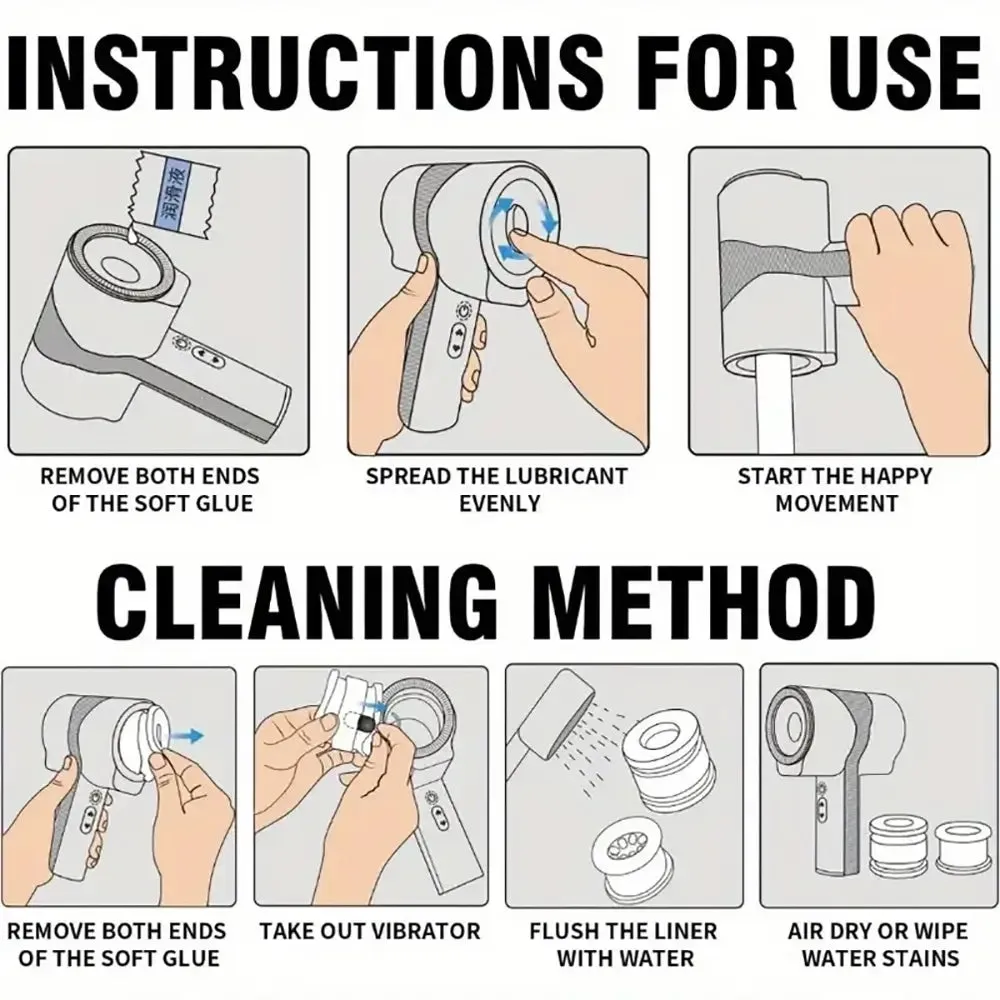 INSTRUCTIONS FOR USE

润滑液

REMOVE BOTH ENDS OF THE SOFT GLUE

SPREAD THE LUBRICANT EVENLY

START THE HAPPY MOVEMENT

CLEANING METHOD

REMOVE BOTH ENDS OF THE SOFT GLUE

TAKE OUT VIBRATOR

FLUSH THE LINER WITH WATER

AIR DRY OR WIPE WATER STAINS